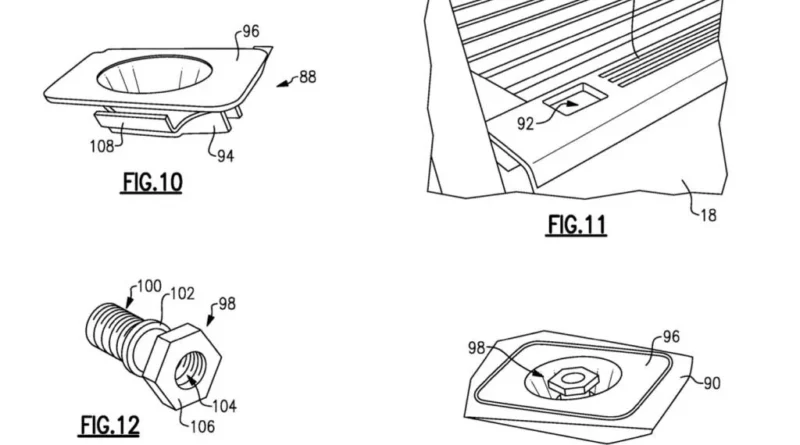 96
88
108
94
FIG.10

92
18
FIG.11

100
102
98
104
106
FIG.12

98
96
90