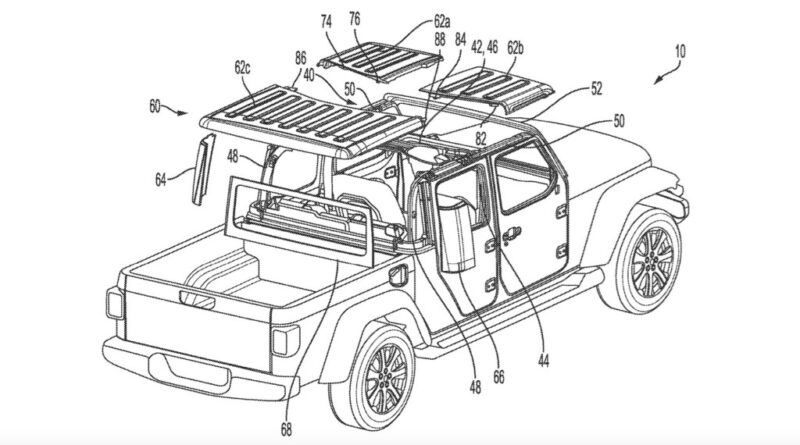 74
76
62a
88
84
42, 46
62b
10
62c
86
40
50
52
60
82
50
64
48
48
66
44
68